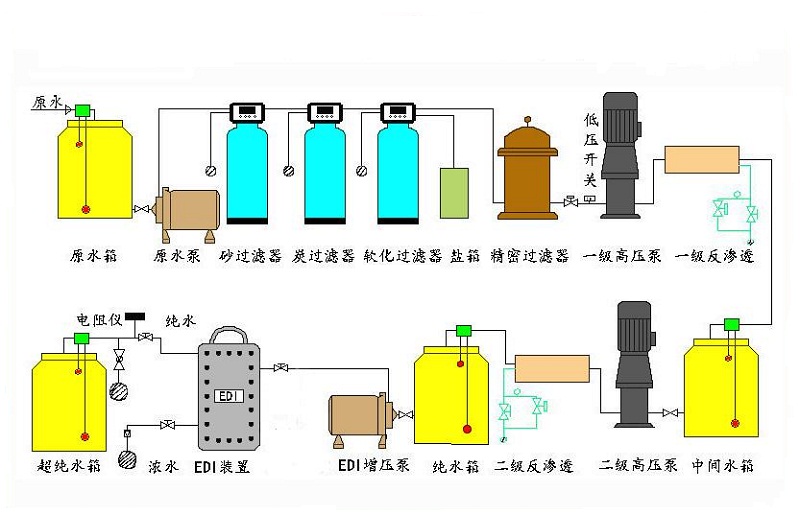 原水

低压开关

原水箱 原水泵 砂过滤器 炭过滤器 软化过滤器 盐箱 精密过滤器 一级高压泵 一级反渗透

电阻仪 纯水

EDI

超纯水箱 浓水 EDI装置 EDI增压泵 纯水箱 二级反渗透 二级高压泵 中间水箱